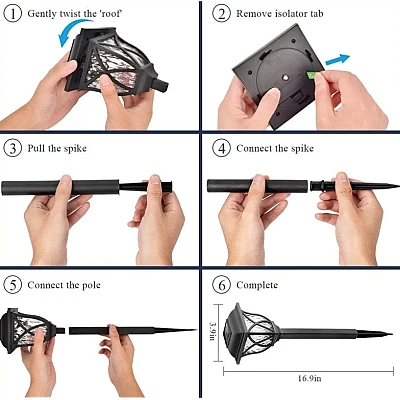 1 Gently twist the 'roof'

2 Remove isolator tab

3 Pull the spike

4 Connect the spike

5 Connect the pole

6 Complete

3.9in

16.9in